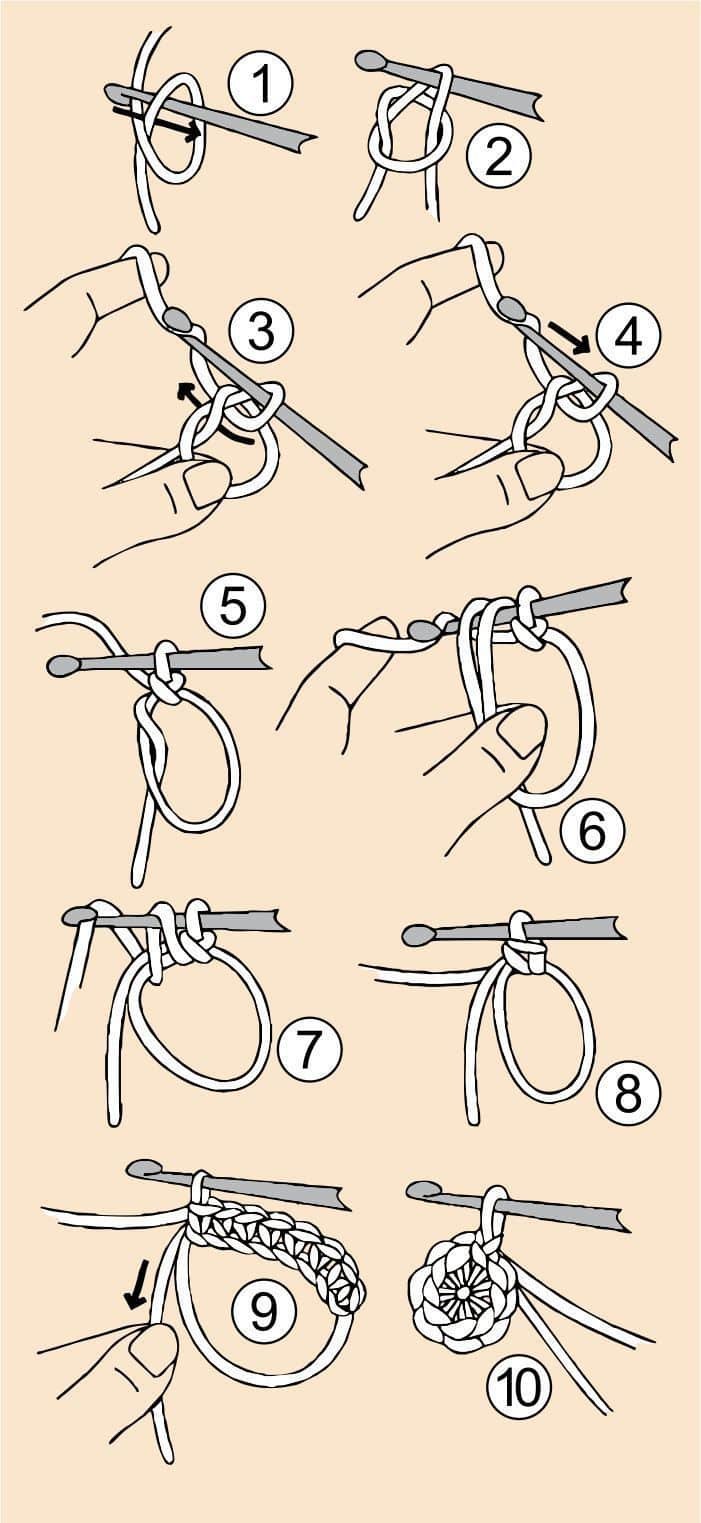 1
2
3
4
5
6
7
8
9
10