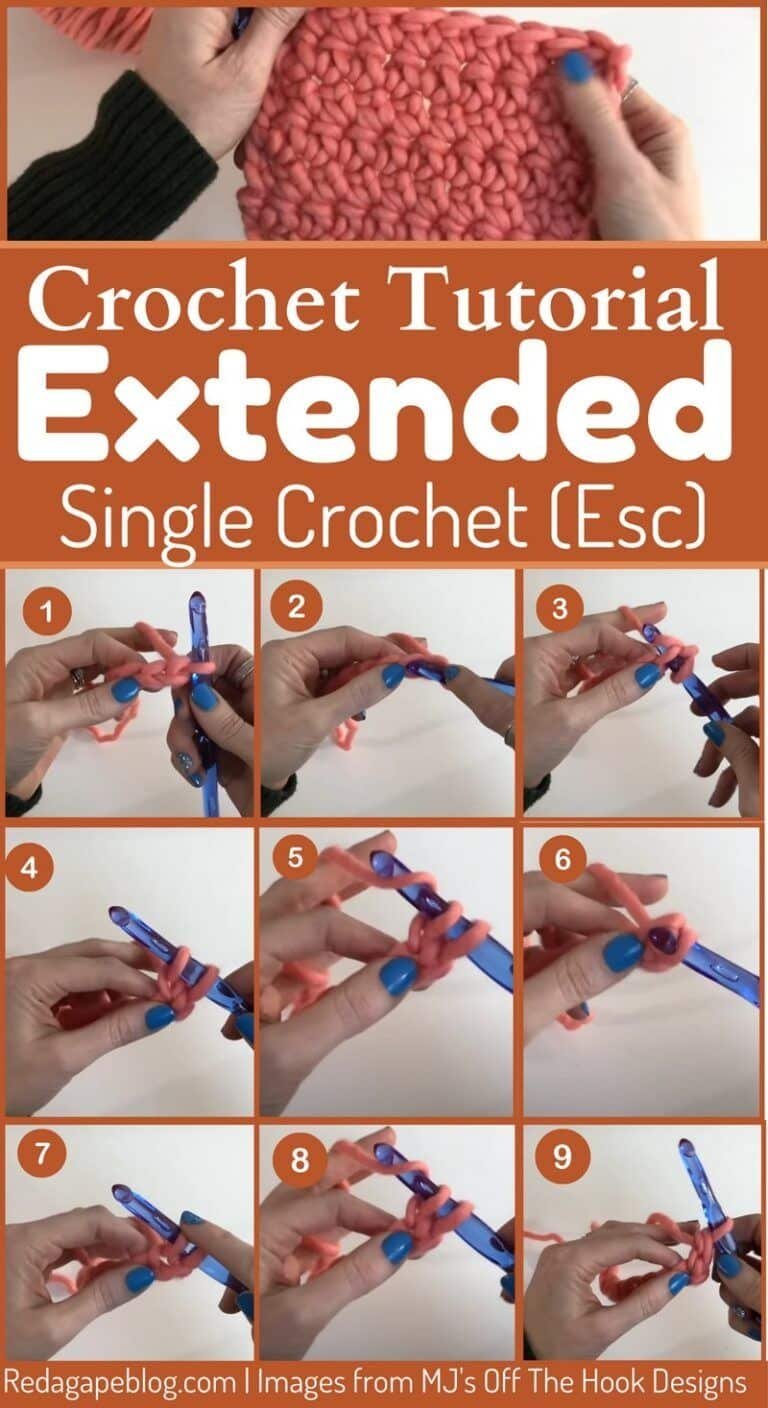 Crochet Tutorial
Extended
Single Crochet (Esc)

1

2

3

4

5

6

7

8

9

Redagapeblog.com | Images from MJ's Off The Hook Designs